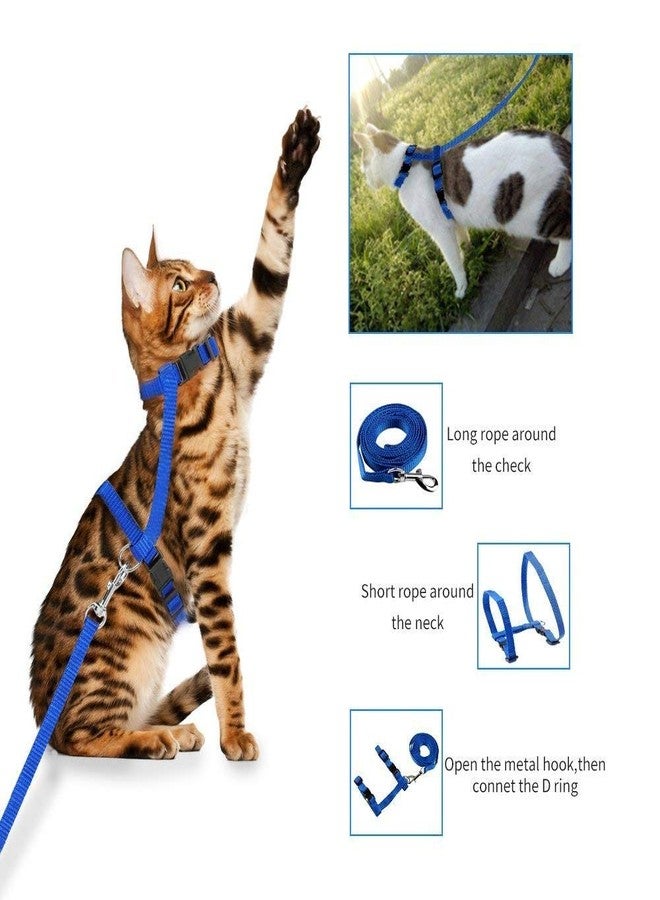 Long rope around the check

Short rope around the neck

Open the metal hook,then connet the D ring